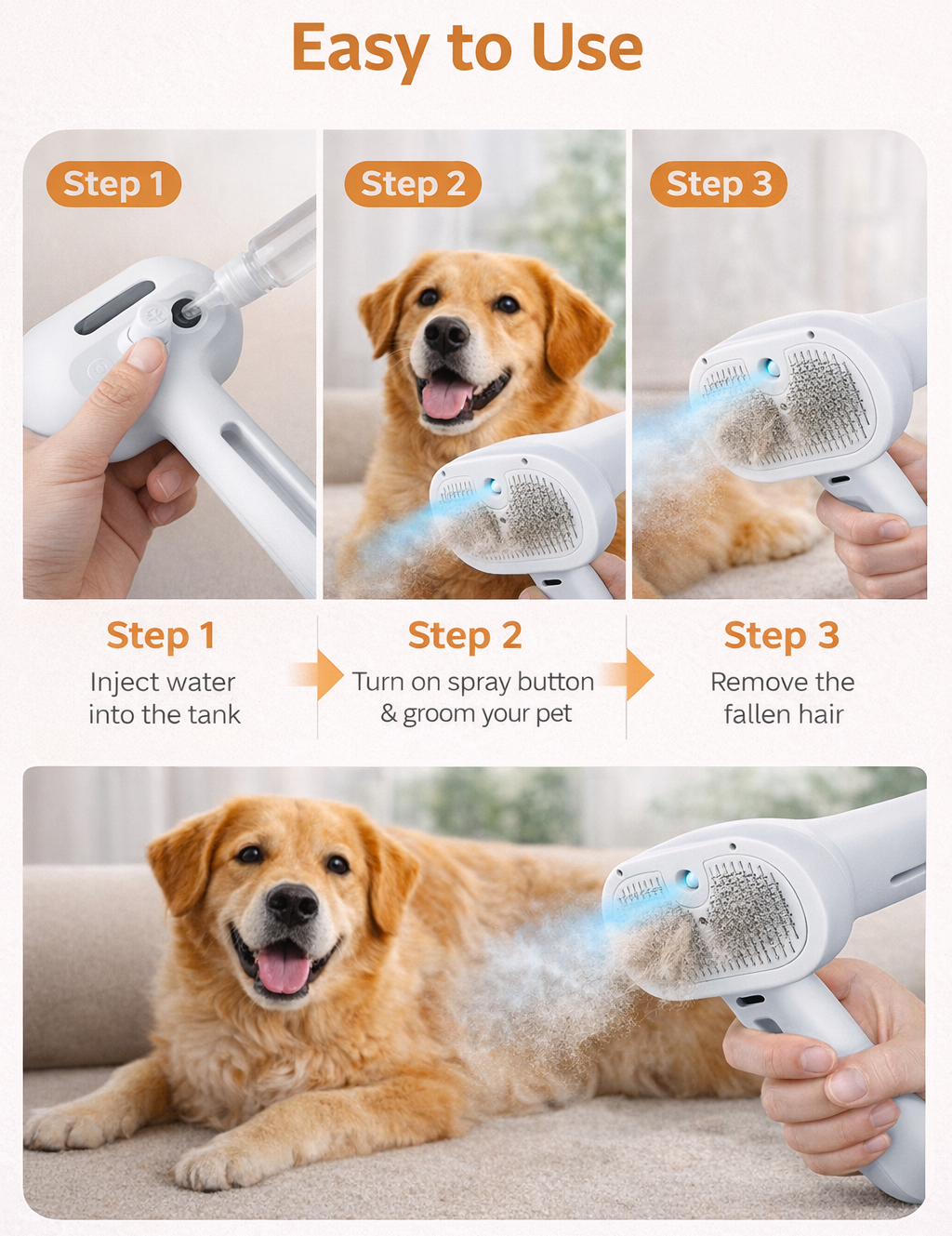 Easy to Use

Step 1

Step 2

Step 3

Step 1
Inject water into the tank

Step 2
Turn on spray button & groom your pet

Step 3
Remove the fallen hair