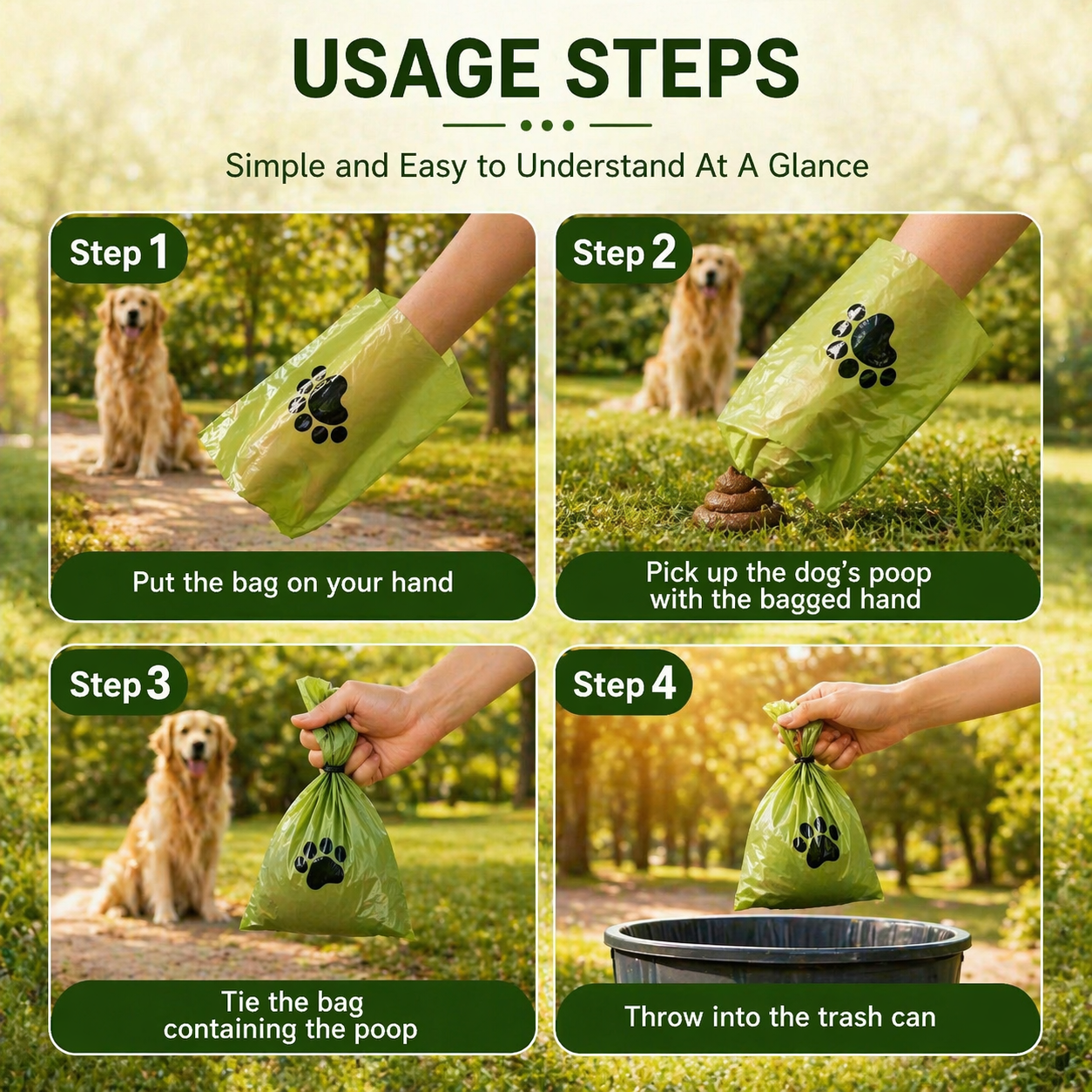 USAGE STEPS

Simple and Easy to Understand At A Glance

Step 1

Put the bag on your hand

Step 2

Pick up the dog's poop with the bagged hand

Step 3

Tie the bag containing the poop

Step 4

Throw into the trash can