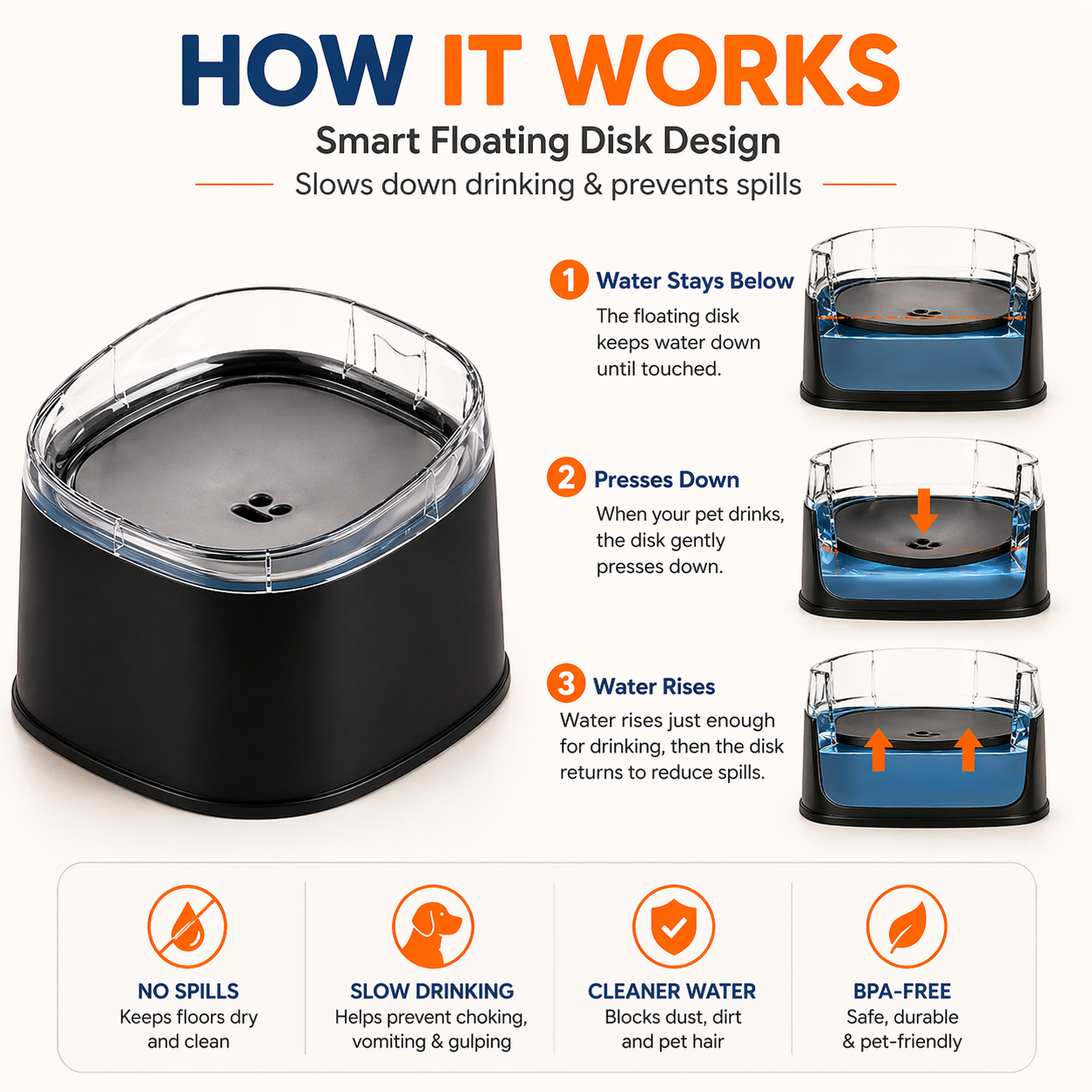 HOW IT WORKS
Smart Floating Disk Design
Slows down drinking & prevents spills

1 Water Stays Below
The floating disk keeps water down until touched.

2 Presses Down
When your pet drinks, the disk gently presses down.

3 Water Rises
Water rises just enough for drinking, then the disk returns to reduce spills.

NO SPILLS
Keeps floors dry and clean

SLOW DRINKING
Helps prevent choking, vomiting & gulping

CLEANER WATER
Blocks dust, dirt and pet hair

BPA-FREE
Safe, durable & pet-friendly